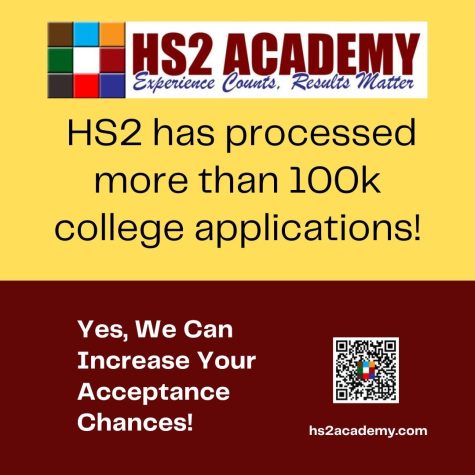 HS2 ACADEMY
Experience Counts, Results Matter

HS2 has processed more than 100k college applications!

Yes, We Can Increase Your Acceptance Chances!

hs2academy.com